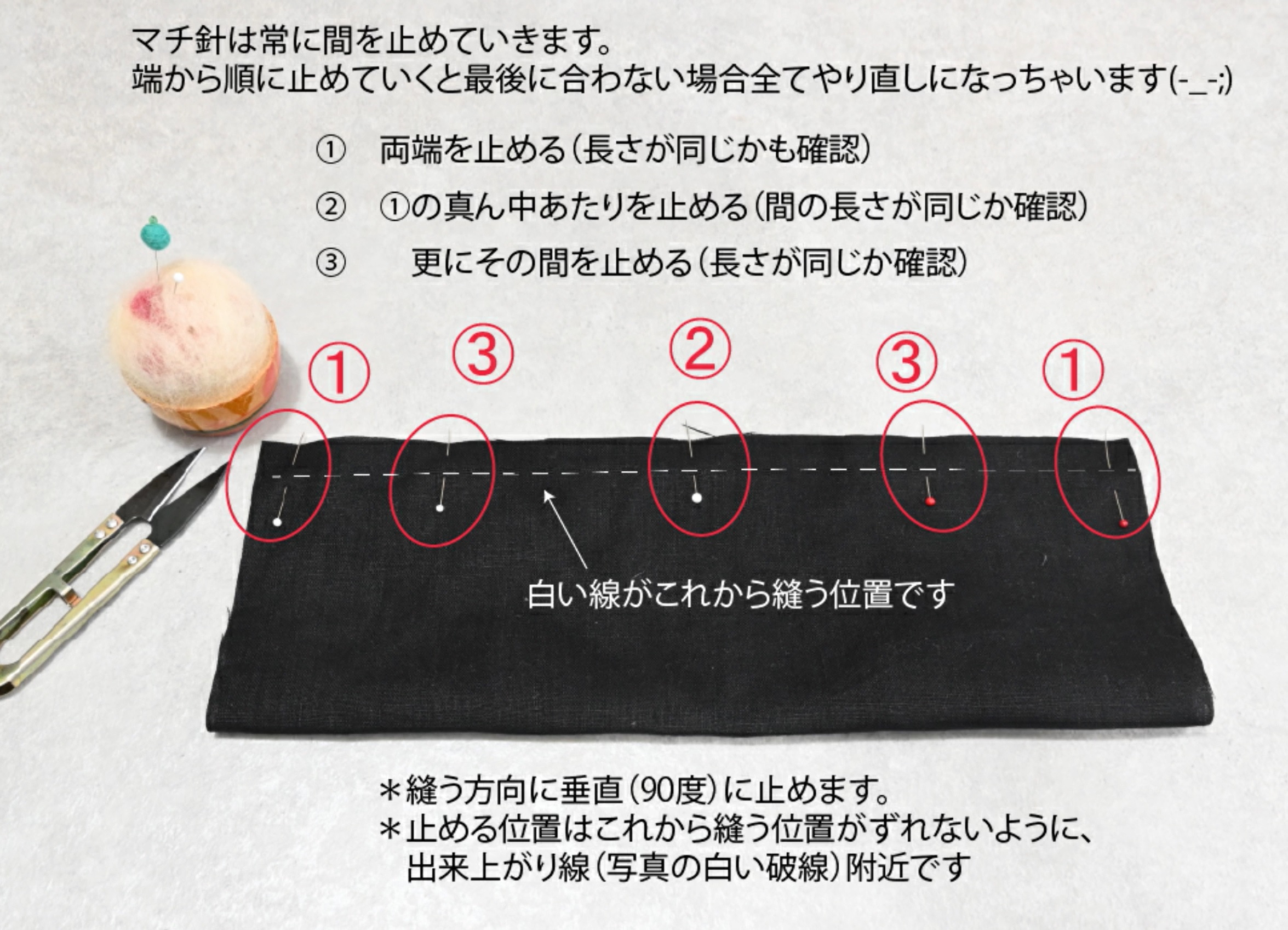 マチ針は常に間を止めていきます。
端から順に止めていくと最後に合わない場合全てやり直しになっちゃいます(-_-;)

① 両端を止める（長さが同じかも確認）

② ①の真ん中あたりを止める（間の長さが同じか確認）

③ 更にその間を止める（長さが同じか確認）

①
③
②
③
①

白い線がこれから縫う位置です

＊縫う方向に垂直（90度）に止めます。
＊止める位置はこれから縫う位置がずれないように、出来上がり線（写真の白い破線）附近です